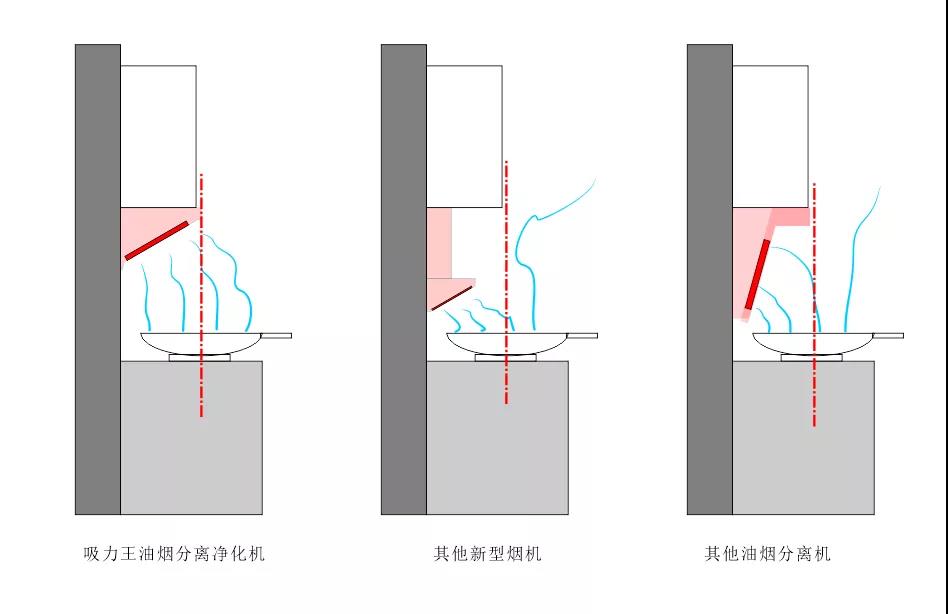 吸力王油烟分离净化机

其他新型烟机

其他油烟分离机